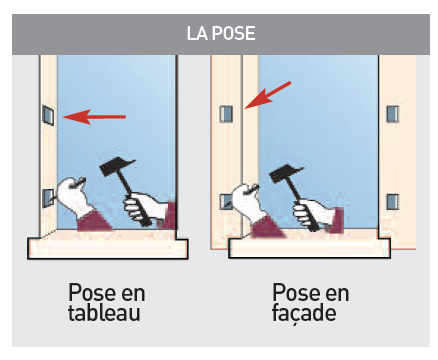 LA POSE

Pose en tableau

Pose en façade